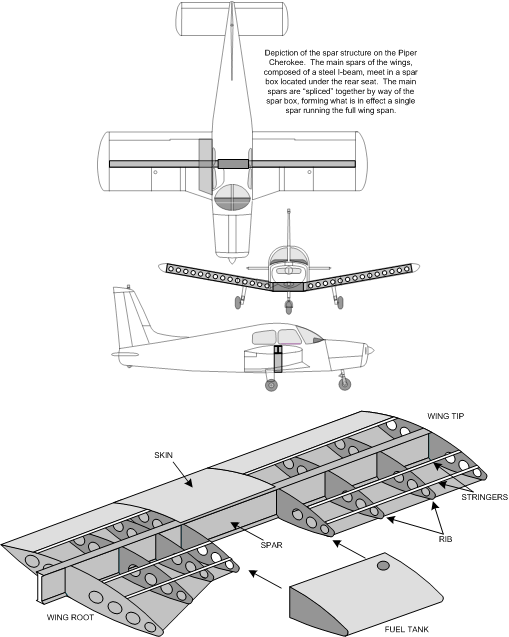 Depiction of the spar structure on the Piper Cherokee. The main spars of the wings, composed of a steel I-beam, meet in a spar box located under the rear seat. The main spars are "spliced" together by way of the spar box, forming what is in effect a single spar running the full wing span.

WING TIP

SKIN

STRINGERS

SPAR

RIB

WING ROOT

FUEL TANK