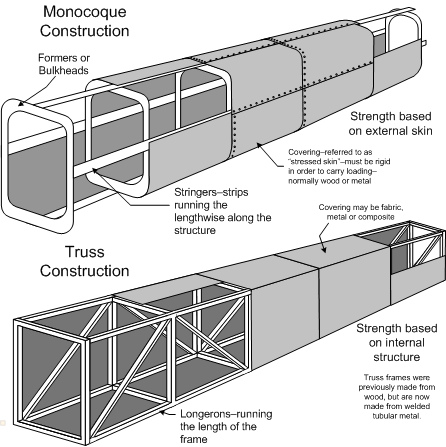 Monocoque Construction

Formers or Bulkheads

Strength based on external skin

Covering–referred to as "stressed skin"–must be rigid in order to carry loading–normally wood or metal

Stringers–strips running the lengthwise along the structure

Covering may be fabric, metal or composite

Truss Construction

Strength based on internal structure

Truss frames were previously made from wood, but are now made from welded tubular metal.

Longerons–running the length of the frame